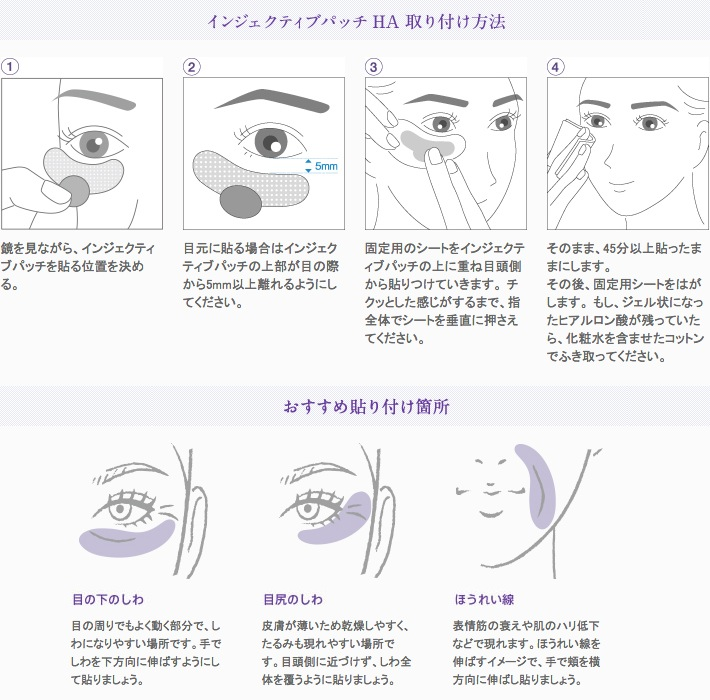 インジェクティブパッチ HA 取り付け方法

①

鏡を見ながら、インジェクティブパッチを貼る位置を決める。

②

5mm

目元に貼る場合はインジェクティブパッチの上部が目の際から5mm以上離れるようにしてください。

③

固定用のシートをインジェクティブパッチの上に重ね目頭側から貼りつけていきます。チクッとした感じがするまで、指全体でシートを垂直に押さえてください。

④

そのまま、45分以上貼ったままにします。
その後、固定用シートをはがします。もし、ジェル状になったヒアルロン酸が残っていたら、化粧水を含ませたコットンでふき取ってください。

おすすめ貼り付け箇所

目の下のしわ

目の周りでもよく動く部分で、しわになりやすい場所です。手でしわを下方向に伸ばすようにして貼りましょう。

目尻のしわ

皮膚が薄いため乾燥しやすく、たるみも現れやすい場所です。目頭側に近づけず、しわ全体を覆うように貼りましょう。

ほうれい線

表情筋の衰えや肌のハリ低下などで現れます。ほうれい線を伸ばすイメージで、手で頬を横方向に伸ばし貼りましょう。